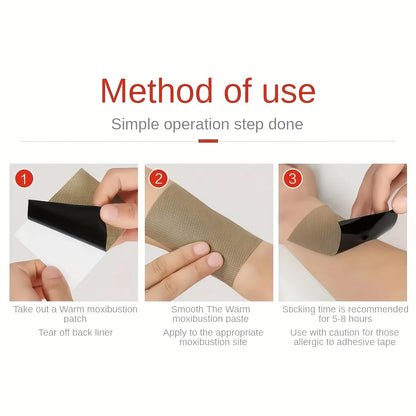 Method of use

Simple operation step done

1

Take out a Warm moxibustion patch

Tear off back liner

2

Smooth The Warm moxibustion paste

Apply to the appropriate moxibustion site

3

Sticking time is recommended for 5-8 hours

Use with caution for those allergic to adhesive tape