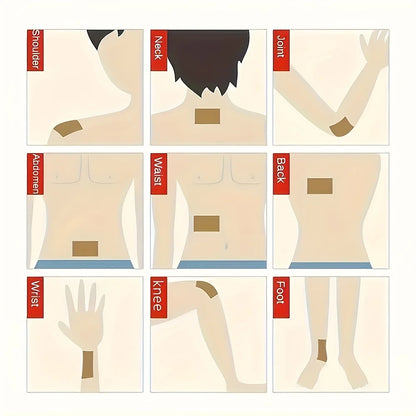 Shoulder

Neck

Joint

Abdomen

Waist

Back

Wrist

knee

Foot